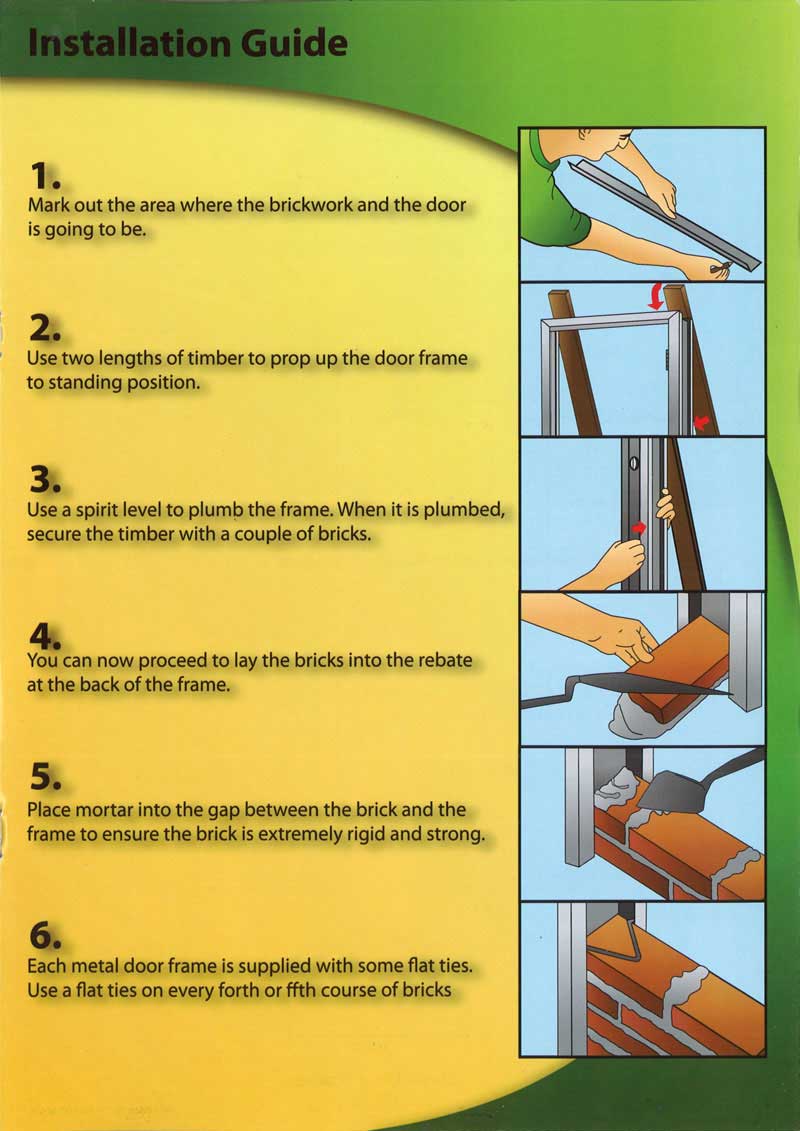 Installation Guide

1.
Mark out the area where the brickwork and the door is going to be.

2.
Use two lengths of timber to prop up the door frame to standing position.

3.
Use a spirit level to plumb the frame. When it is plumbed, secure the timber with a couple of bricks.

4.
You can now proceed to lay the bricks into the rebate at the back of the frame.

5.
Place mortar into the gap between the brick and the frame to ensure the brick is extremely rigid and strong.

6.
Each metal door frame is supplied with some flat ties. Use a flat ties on every forth or ffth course of bricks